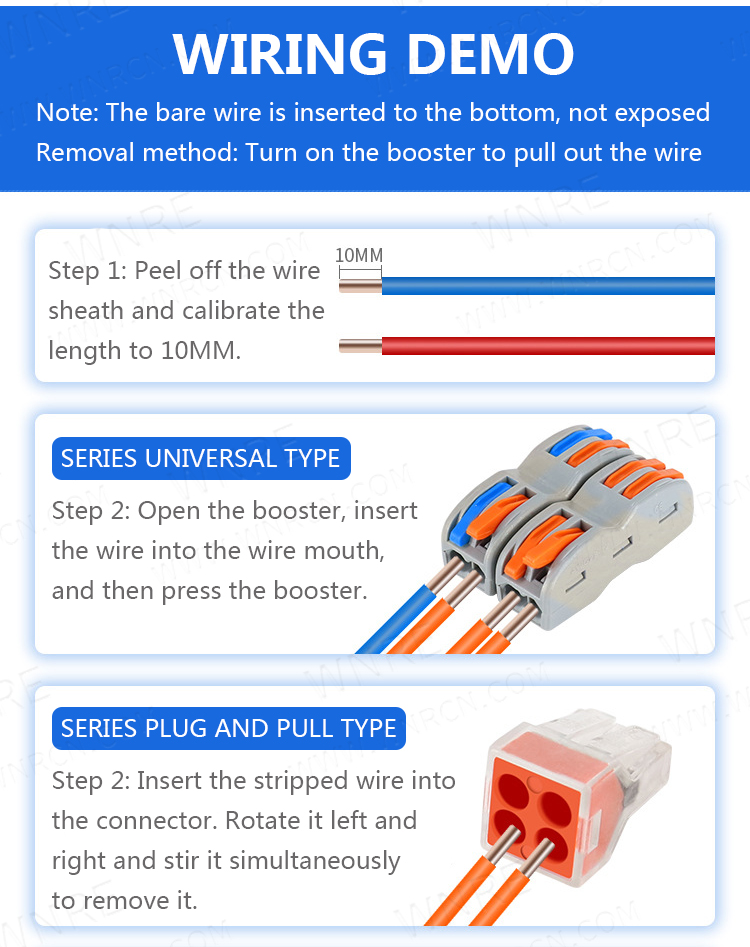 WIRING DEMO

Note: The bare wire is inserted to the bottom, not exposed
Removal method: Turn on the booster to pull out the wire

Step 1: Peel off the wire sheath and calibrate the length to 10MM.

10MM

SERIES UNIVERSAL TYPE

Step 2: Open the booster, insert the wire into the wire mouth, and then press the booster.

SERIES PLUG AND PULL TYPE

Step 2: Insert the stripped wire into the connector. Rotate it left and right and stir it simultaneously to remove it.

WNRE
WWW.WNRCN.COM